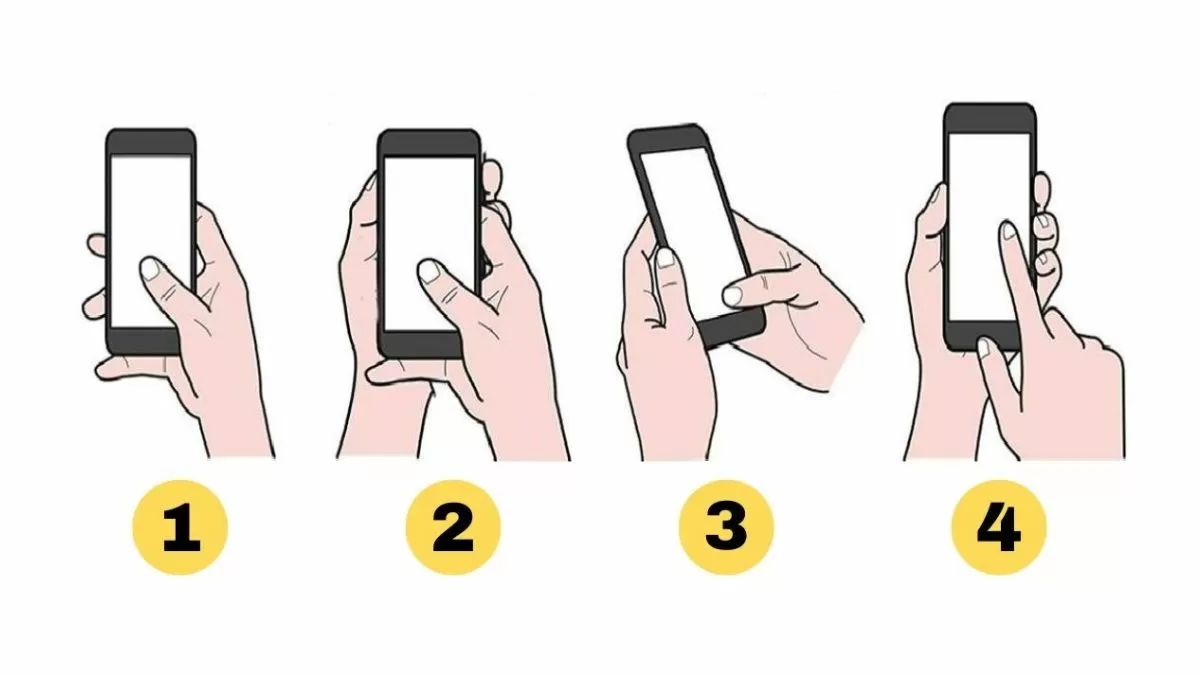 1

2

3

4